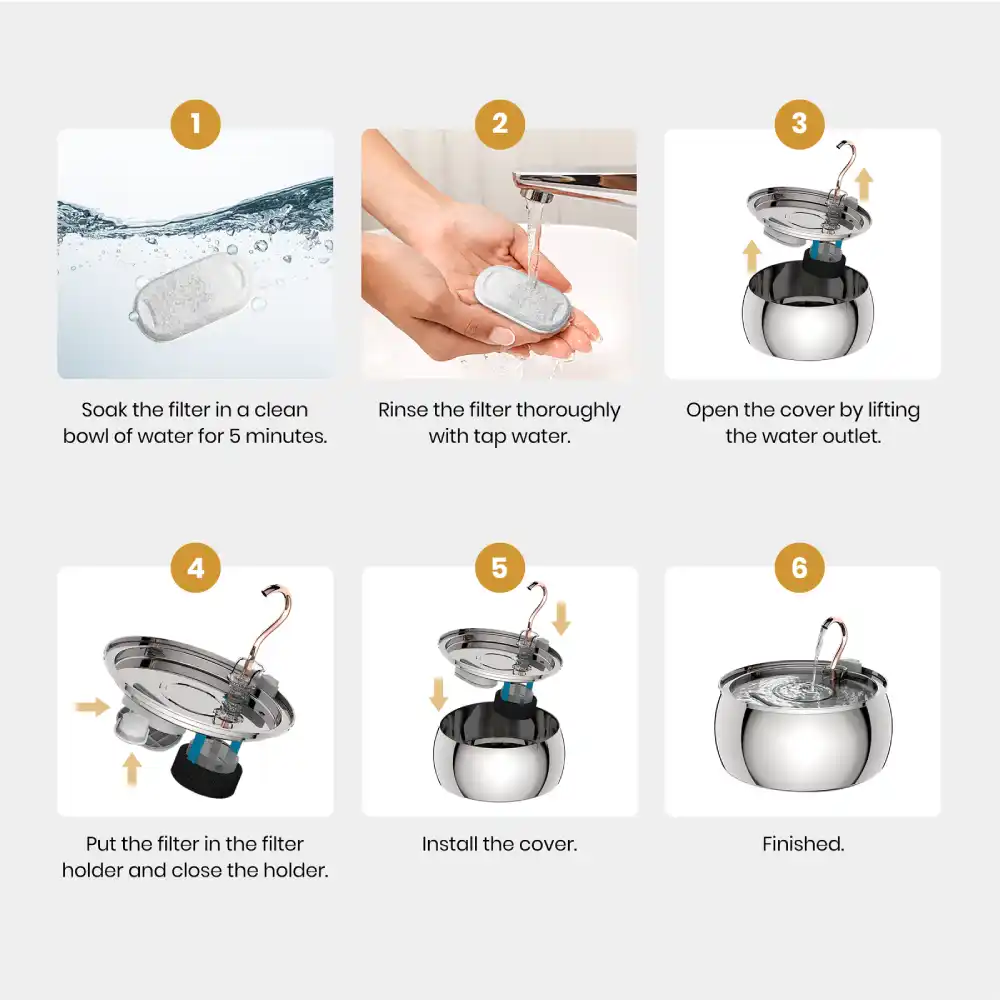 1

Soak the filter in a clean bowl of water for 5 minutes.

2

Rinse the filter thoroughly with tap water.

3

Open the cover by lifting the water outlet.

4

Put the filter in the filter holder and close the holder.

5

Install the cover.

6

Finished.